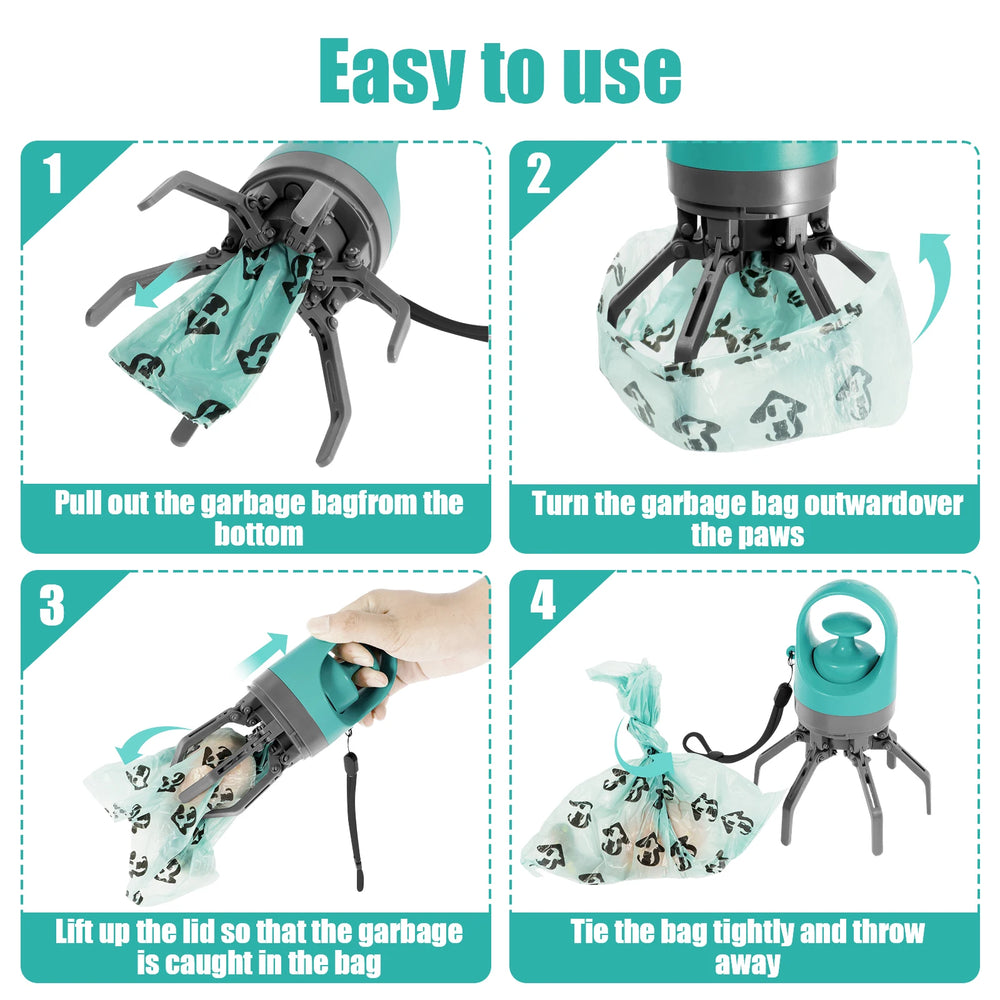 Easy to use

1

Pull out the garbage bagfrom the bottom

2

Turn the garbage bag outwardover the paws

3

Lift up the lid so that the garbage is caught in the bag

4

Tie the bag tightly and throw away